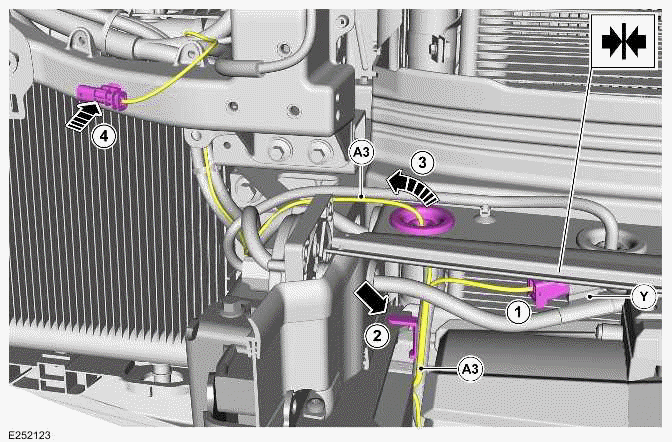 4
A3
3
1
Y
2
A3
E252123