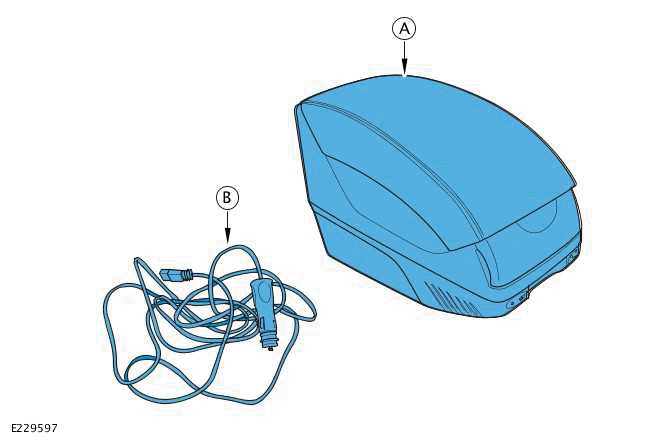 A

B

E229597