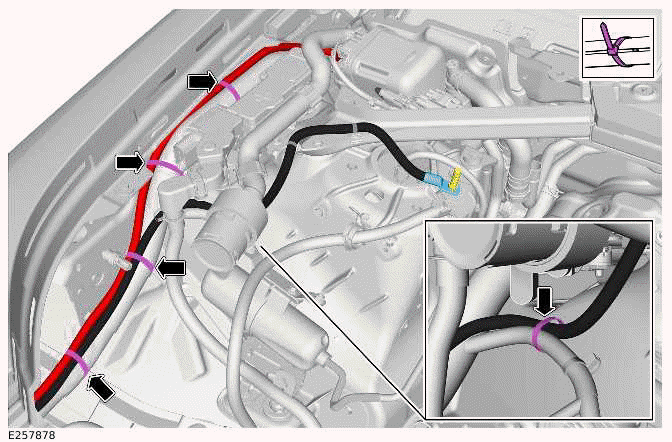 E257878