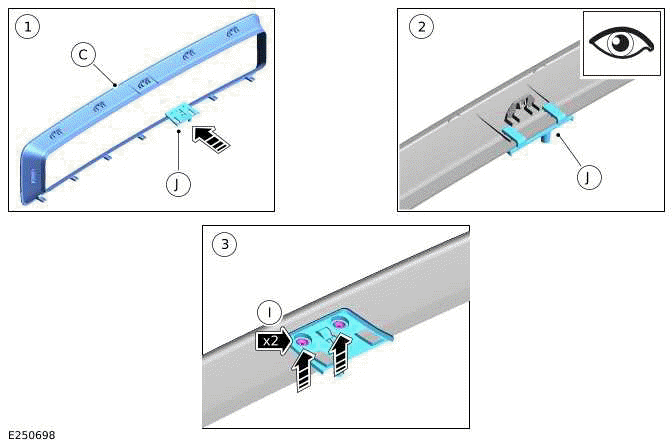 1
C
J

2
J

3
I
x2

E250698