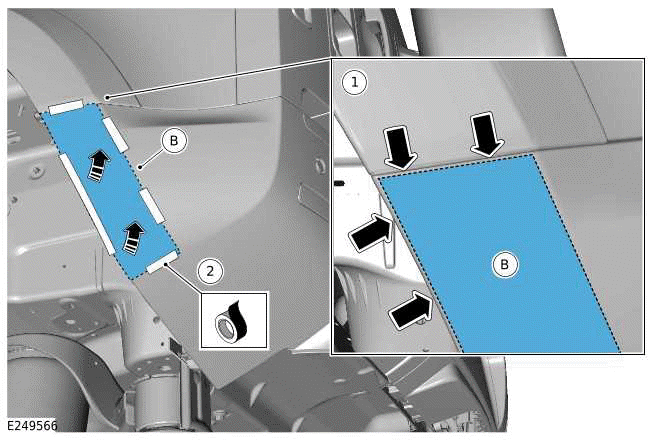 B
2
1
B
E249566