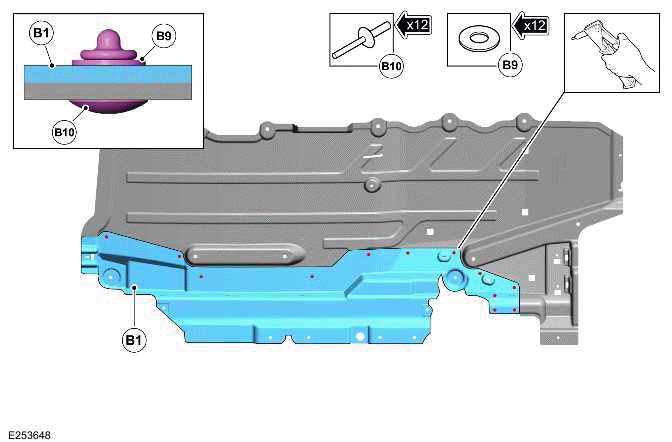 B1
B9
B10
x12
B10
x12
B9
B1
E253648