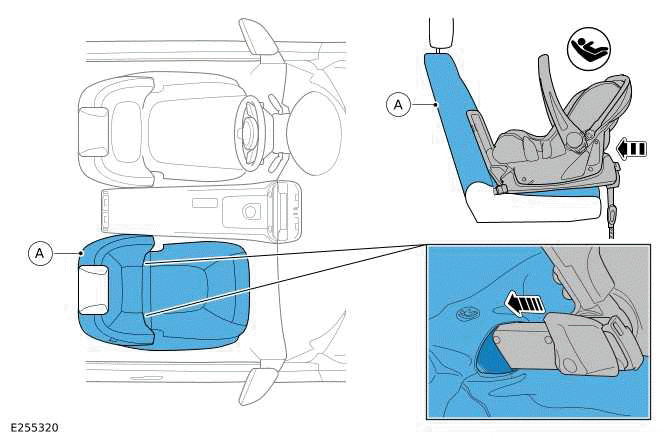 A

A

E255320