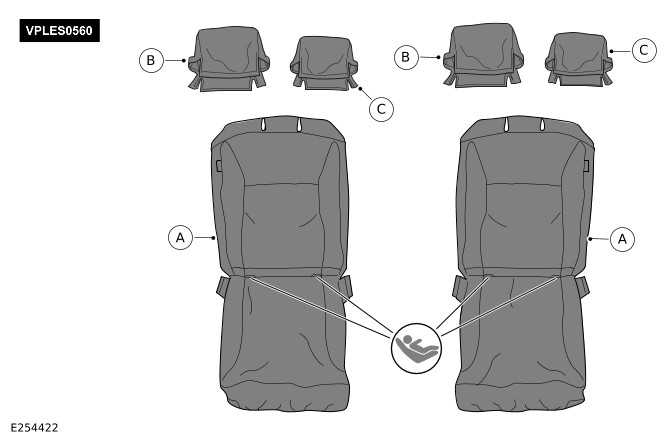 VPLES0560

B

C

B

C

A

A

E254422