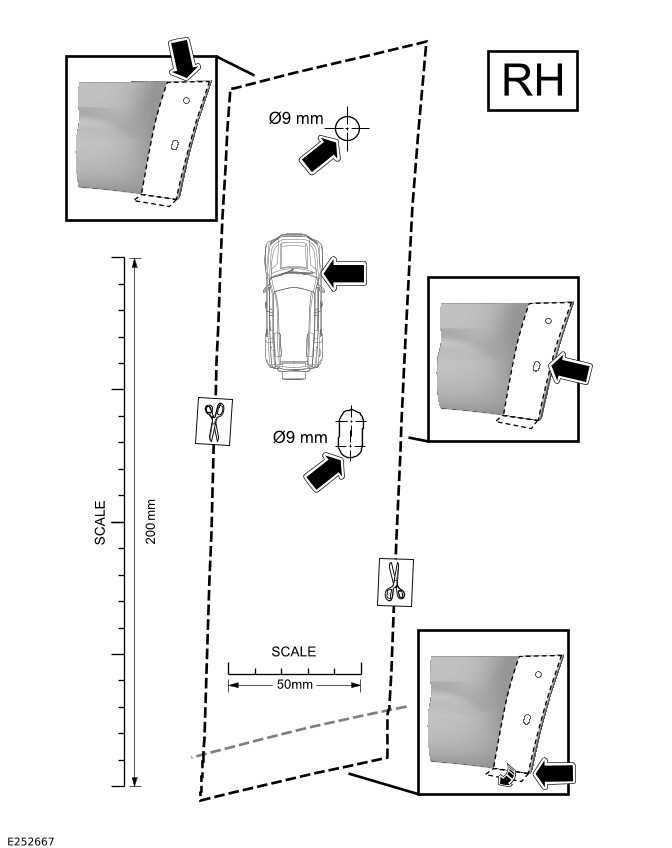 RH

Ø9 mm

Ø9 mm

SCALE

200 mm

SCALE

50mm

E252667