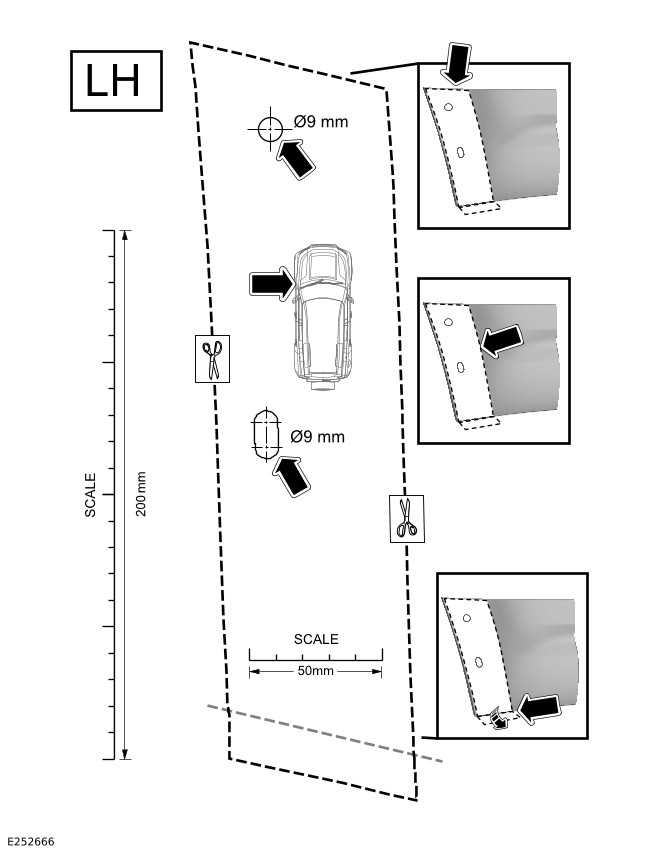 LH

Ø9 mm

Ø9 mm

SCALE

200mm

SCALE

50mm

E252666