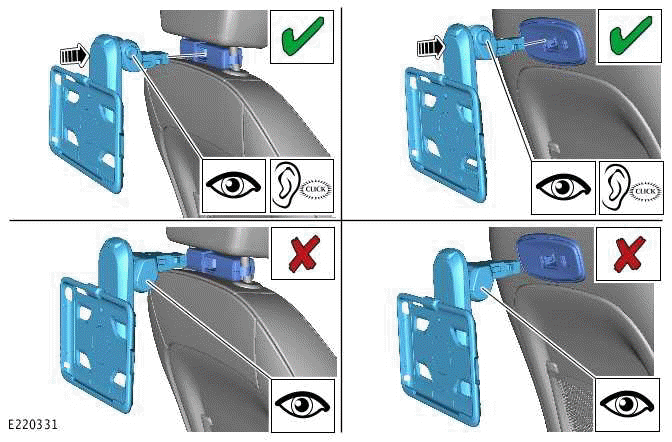 CLICK

CLICK

E220331