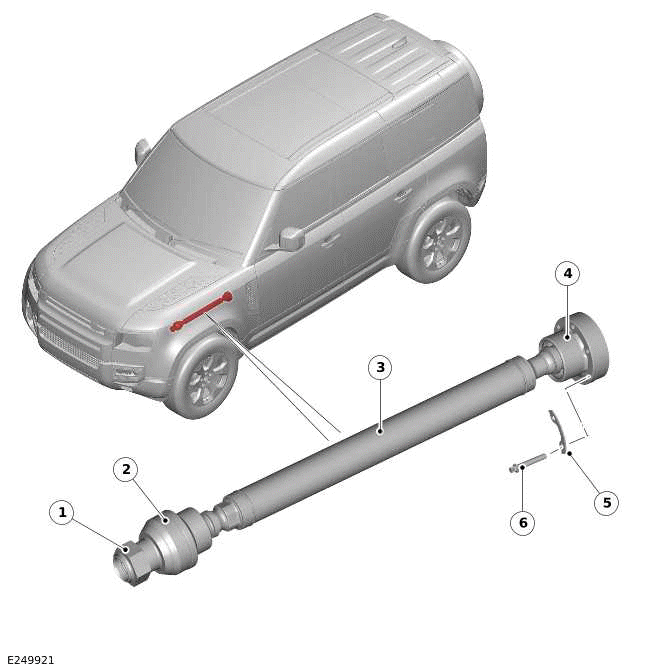 4
3
2
1
5
6
E249921