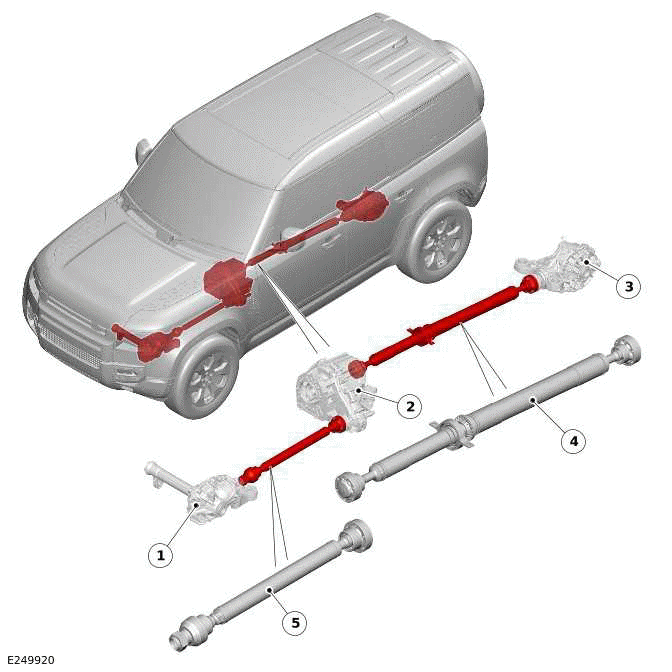 3
2
4
1
5
E249920