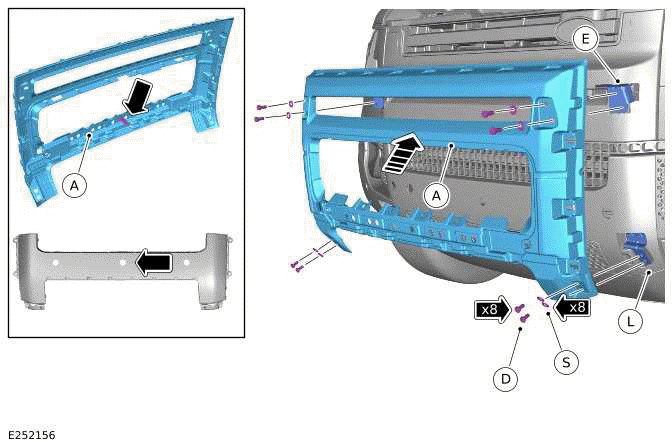 A

E

A

x8

x8

L

S

D

E252156