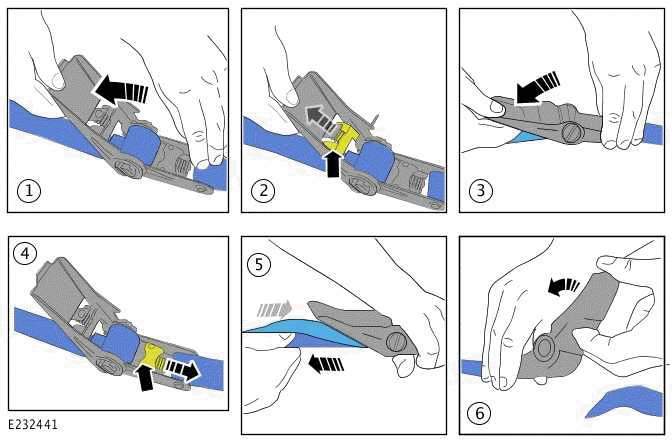 1

2

3

4

5

6

E232441