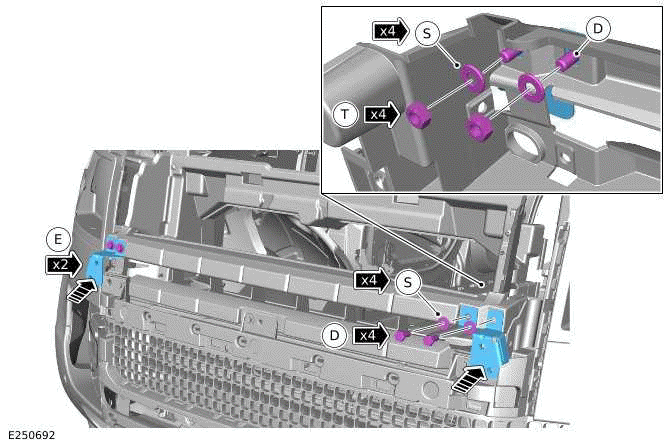 x4
S
D
T
x4
E
x2
x4
S
D
x4
E250692