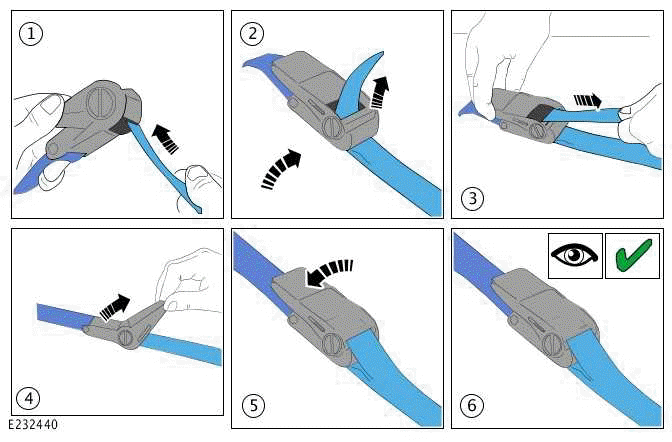 1
2
3
4
5
6
E232440