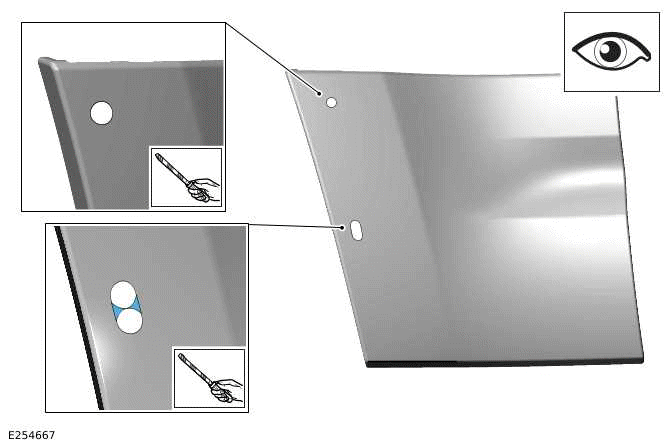 E254667