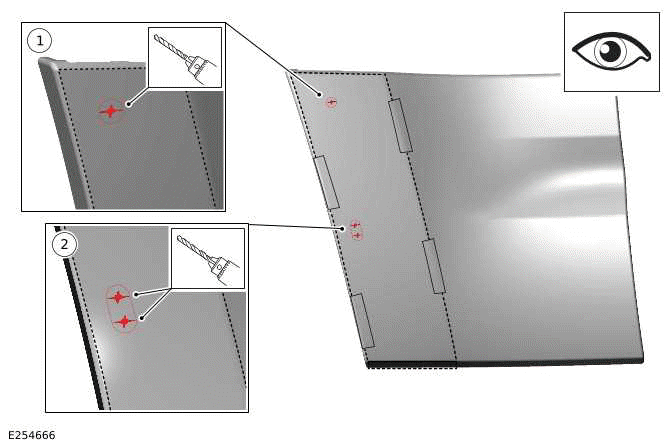 1

2

E254666