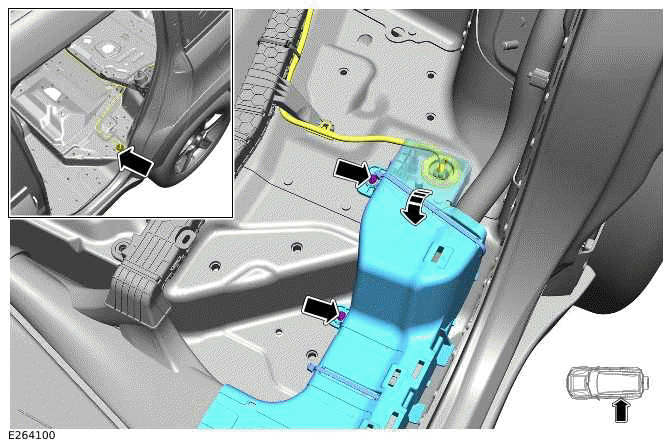 E264100