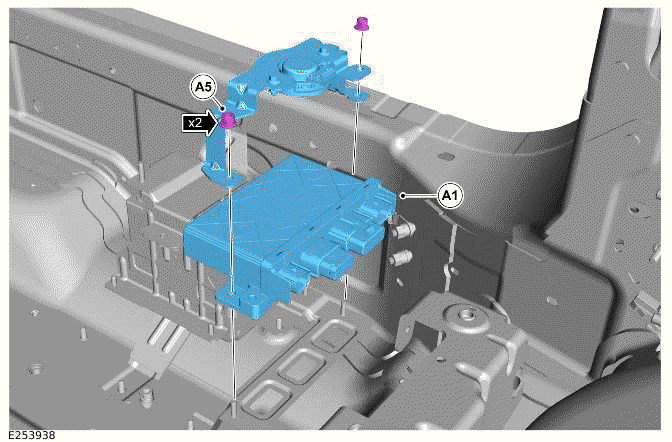 A5
x2
A1
E253938