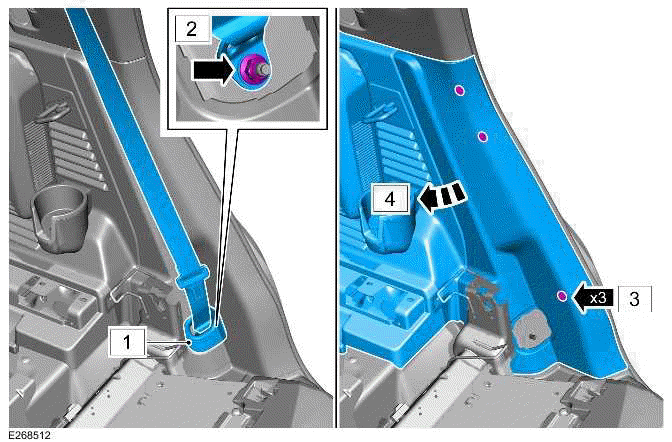 2
1
4
x3
3
E268512