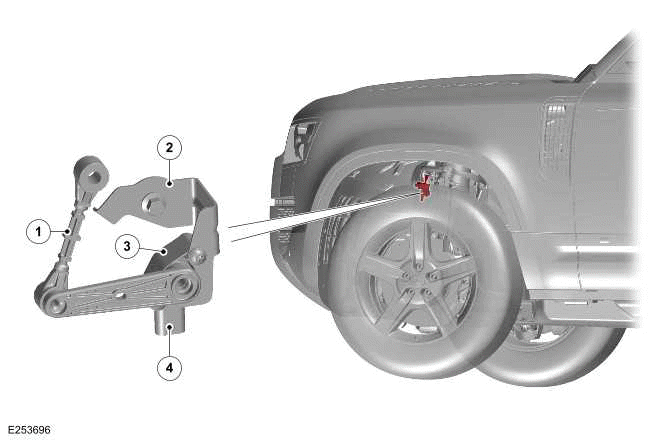 2
1
3
4
E253696