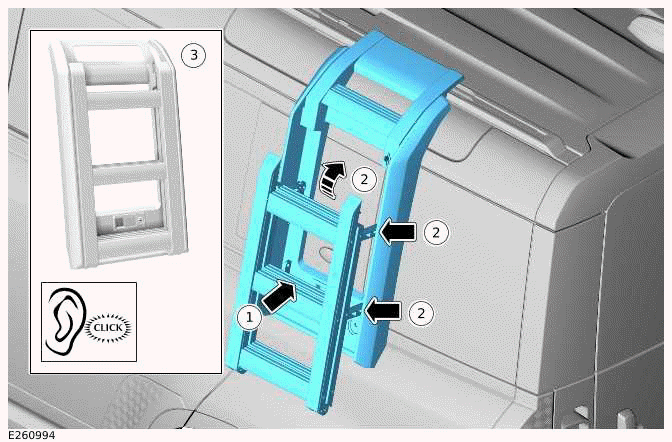 3

CLICK

2

2

1

2

E260994