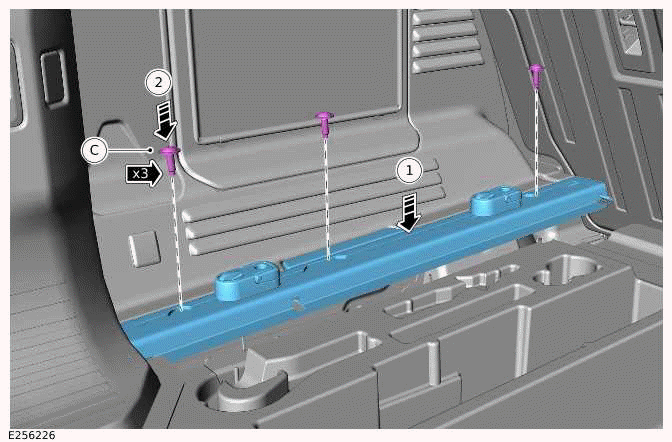 2
C
x3
1
E256226