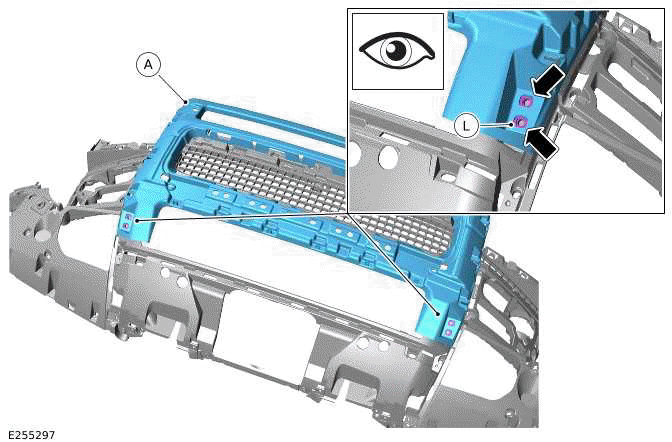 A

L

E255297