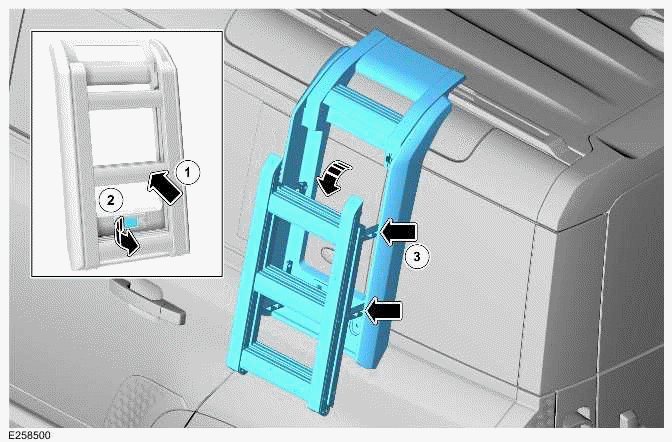 1
2
3
E258500