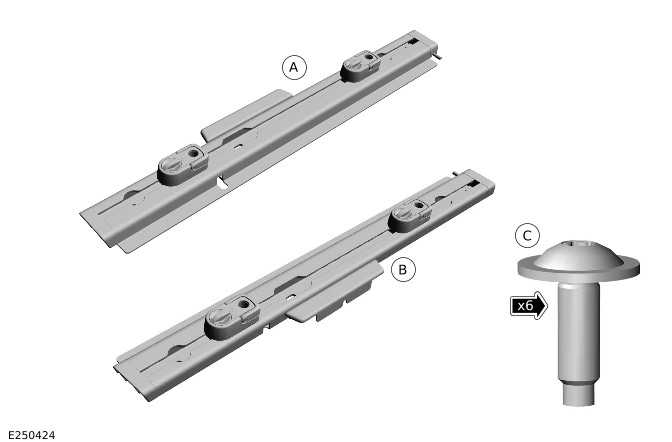 A

B

C

x6

E250424