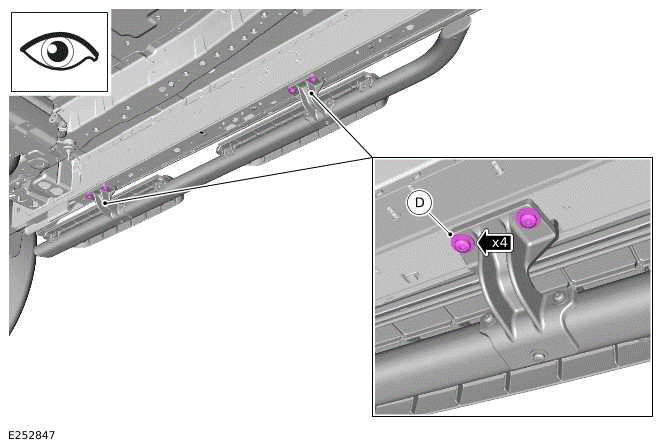 D

x4

E252847