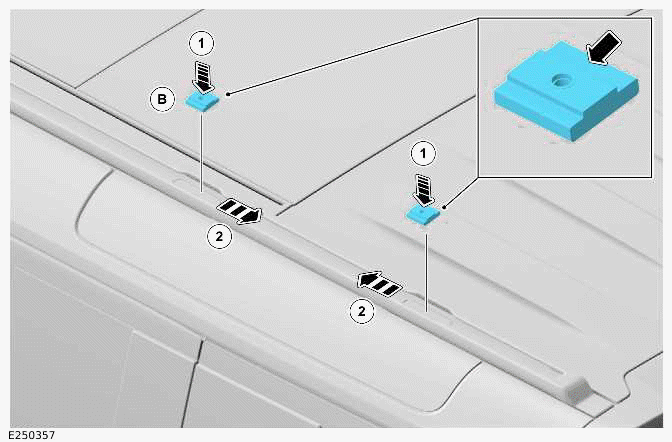 1
B
1
2
2
E250357