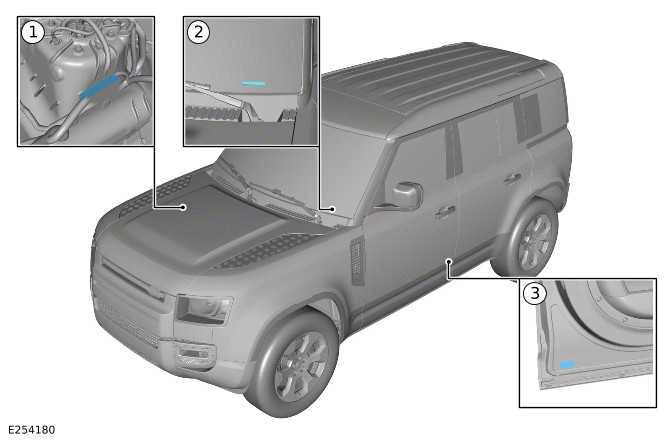 1
2
3
E254180