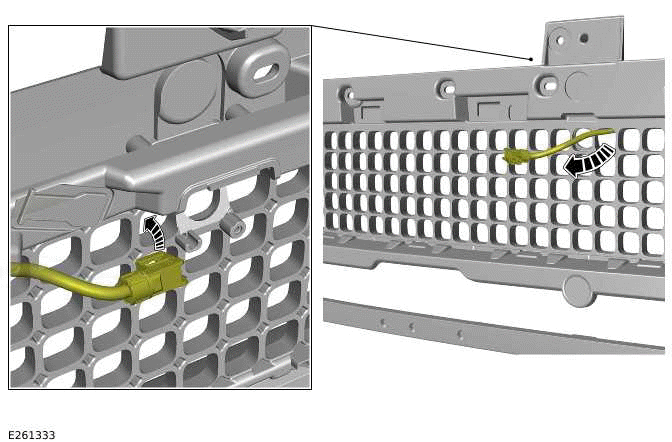 E261333