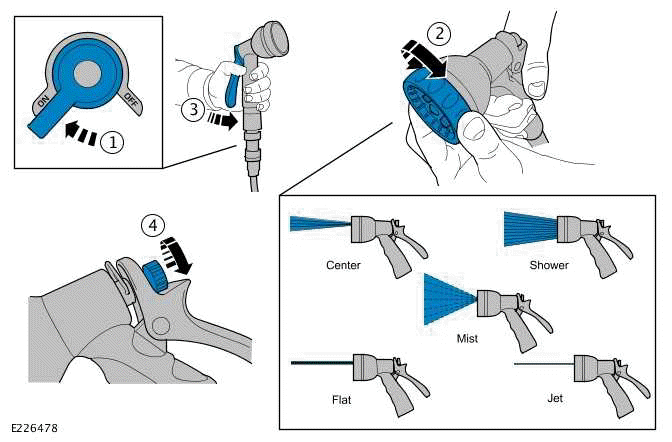 ON
OFF
1
3
2
4
Center
Shower
Mist
Flat
Jet
E226478