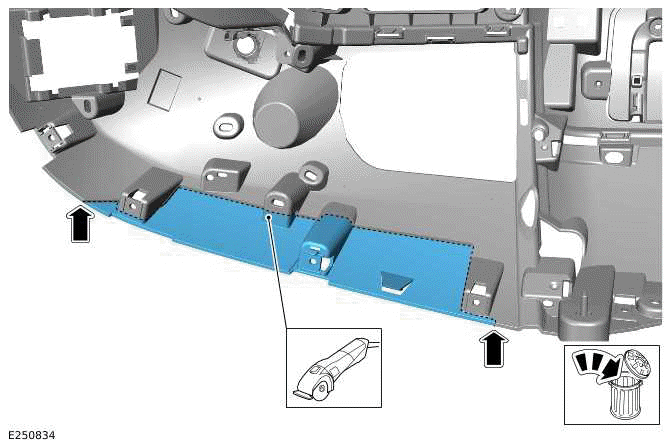 E250834