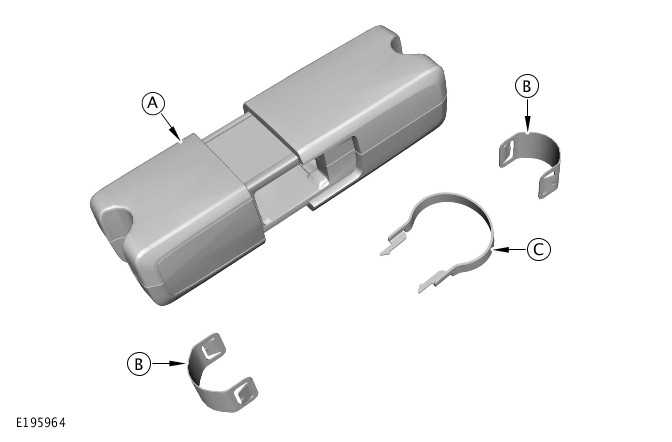 A
B
C
B
E195964