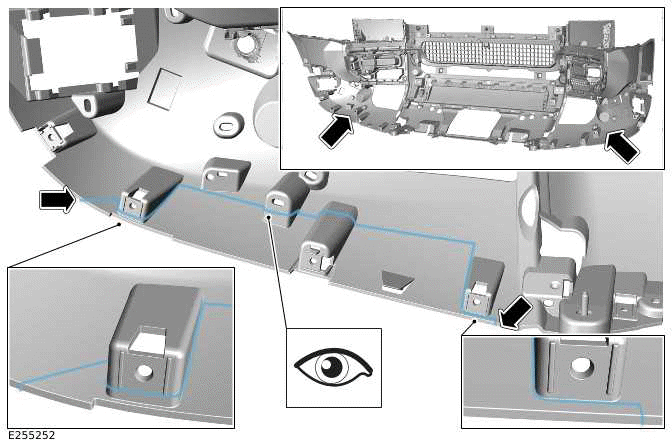 E255252