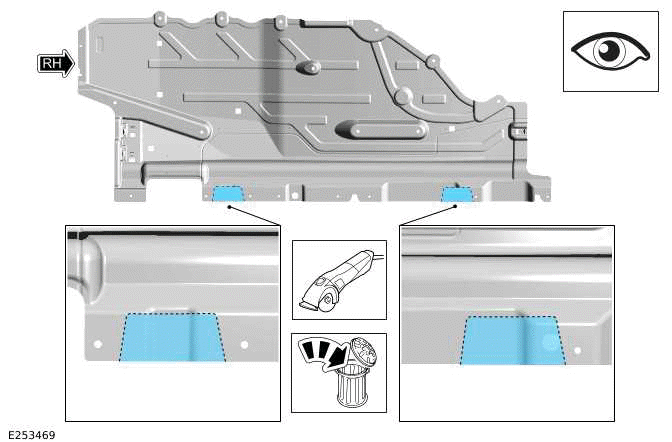 RH

E253469