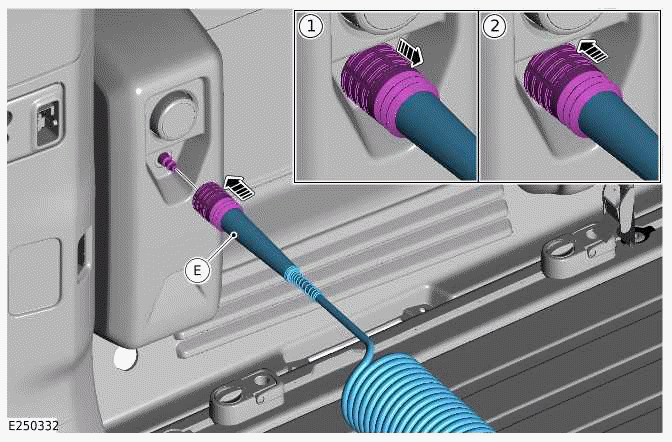 1
2
E
E250332