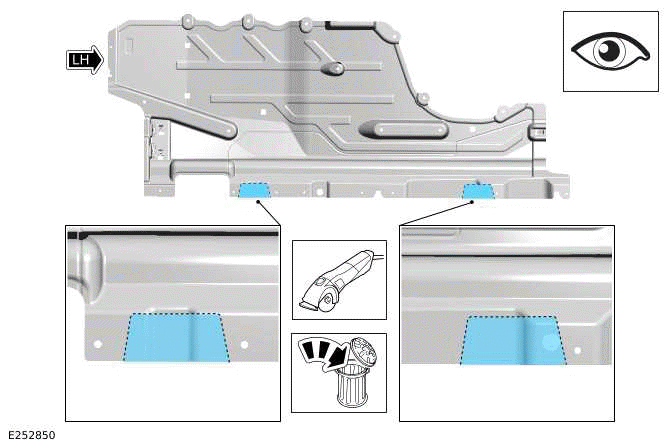 LH

E252850