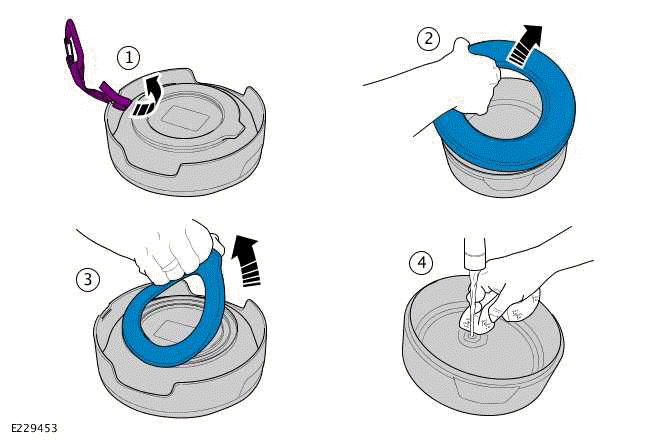 1

2

3

4

E229453