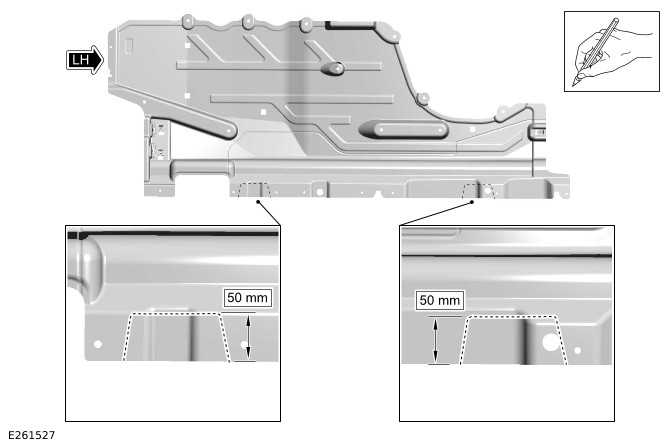 LH

50 mm

50 mm

E261527