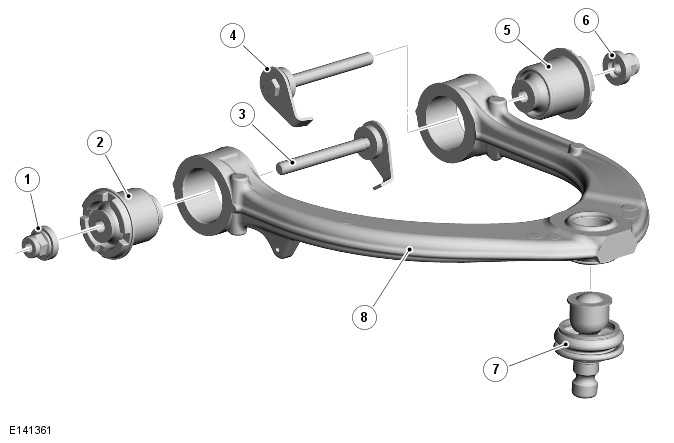 4
5
6
3
2
1
8
7
E141361