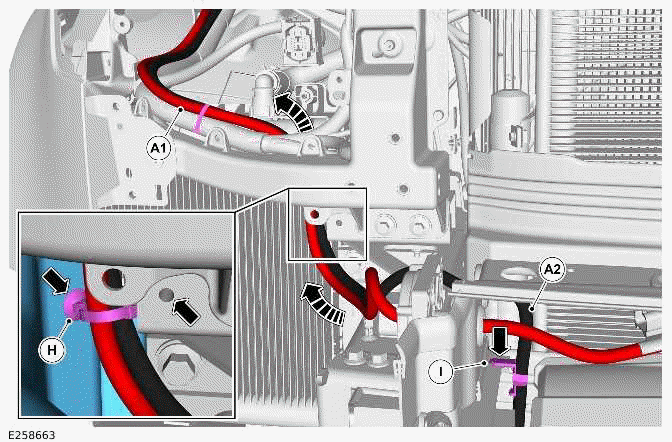 A1

A2

H

I

E258663