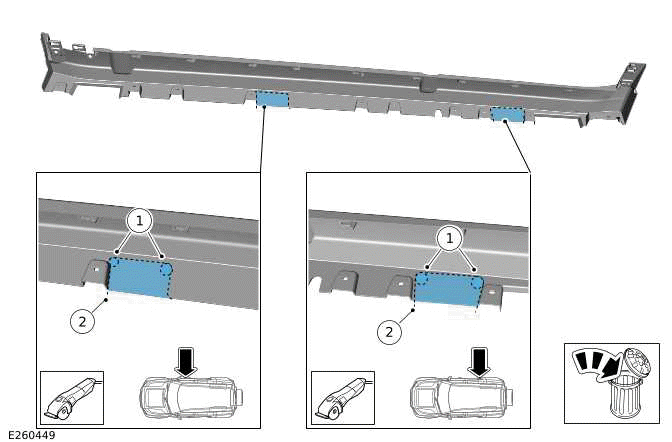 1
2
1
2
E260449