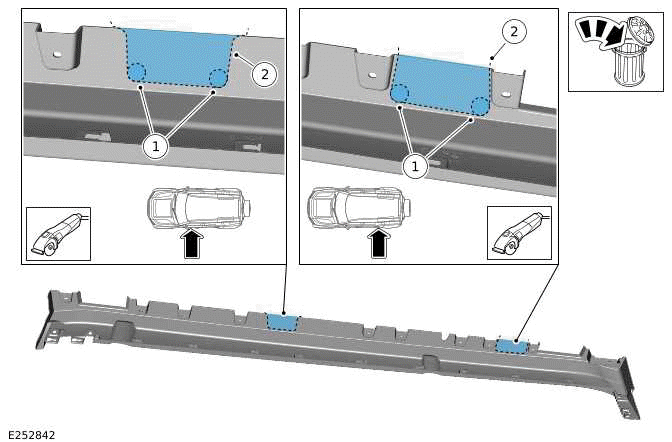 2
1
2
1
E252842