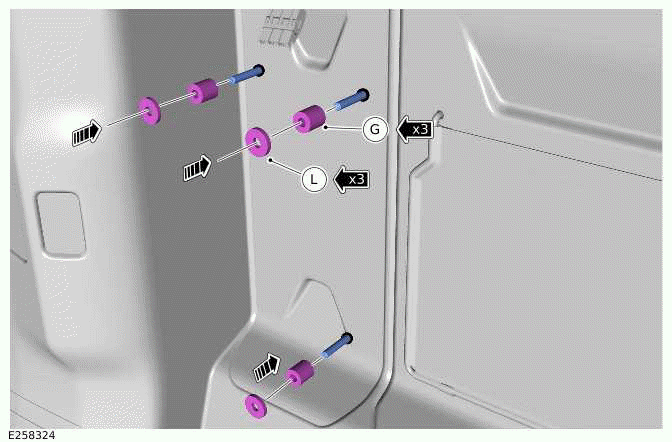 G
x3
L
x3
E258324