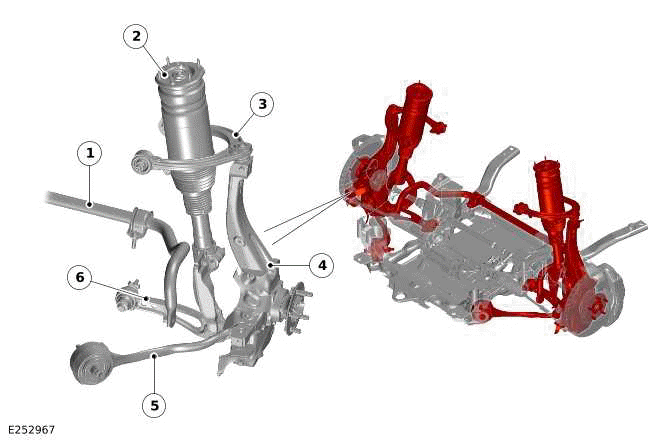 2
3
1
4
6
5
E252967