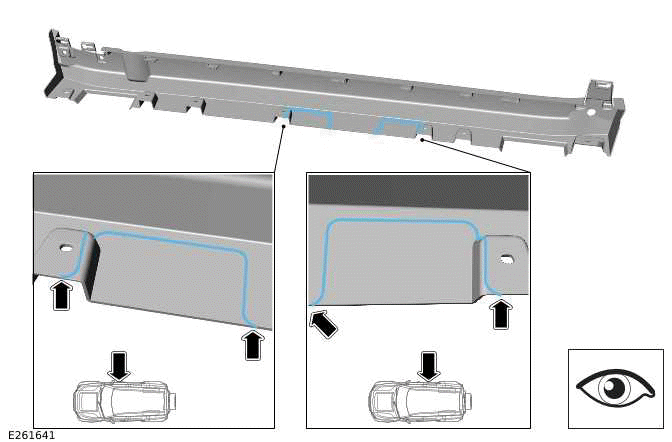 E261641