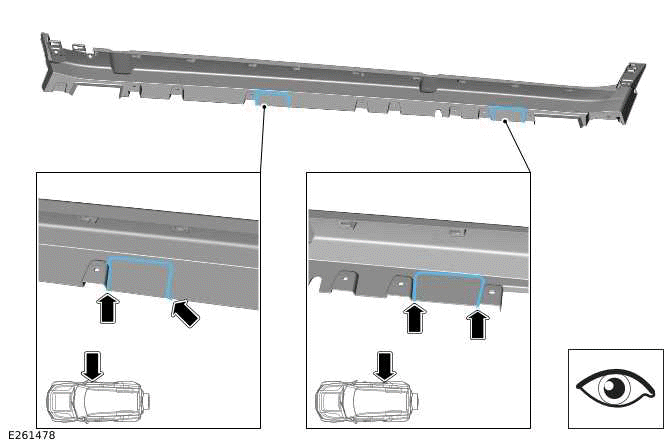 E261478