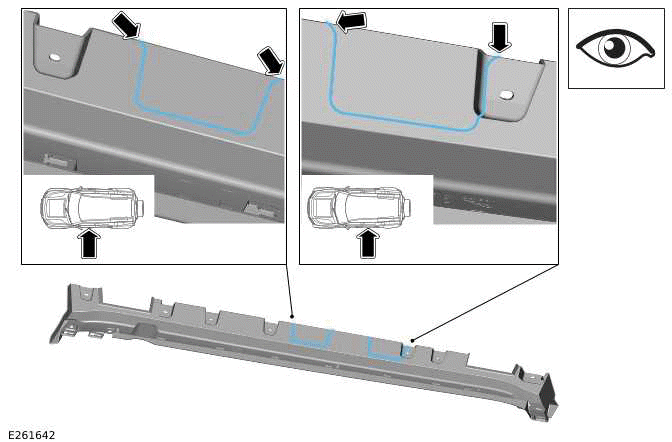 E261642